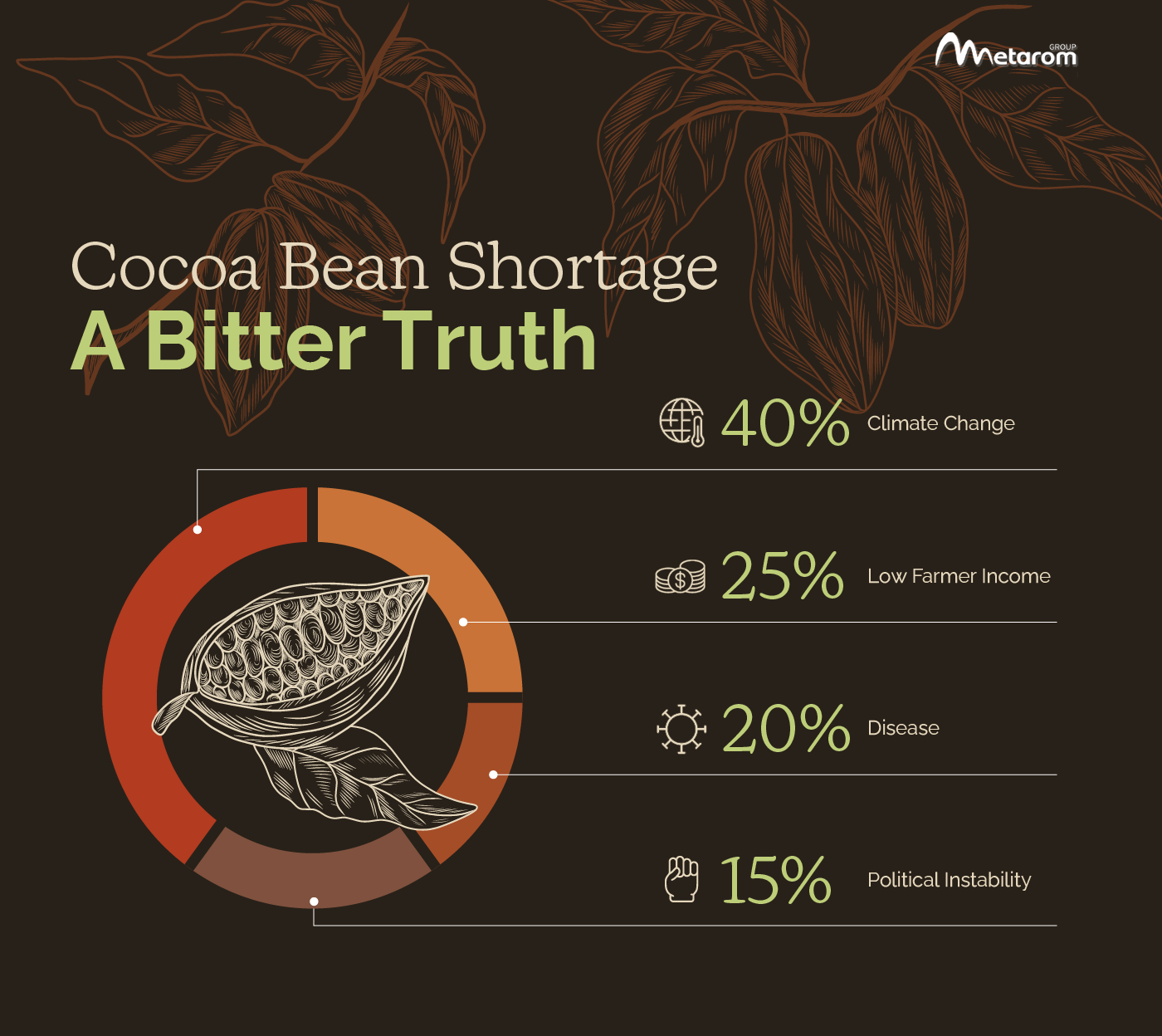 Metarom GROUP

Cocoa Bean Shortage
A Bitter Truth

40% Climate Change

25% Low Farmer Income

20% Disease

15% Political Instability